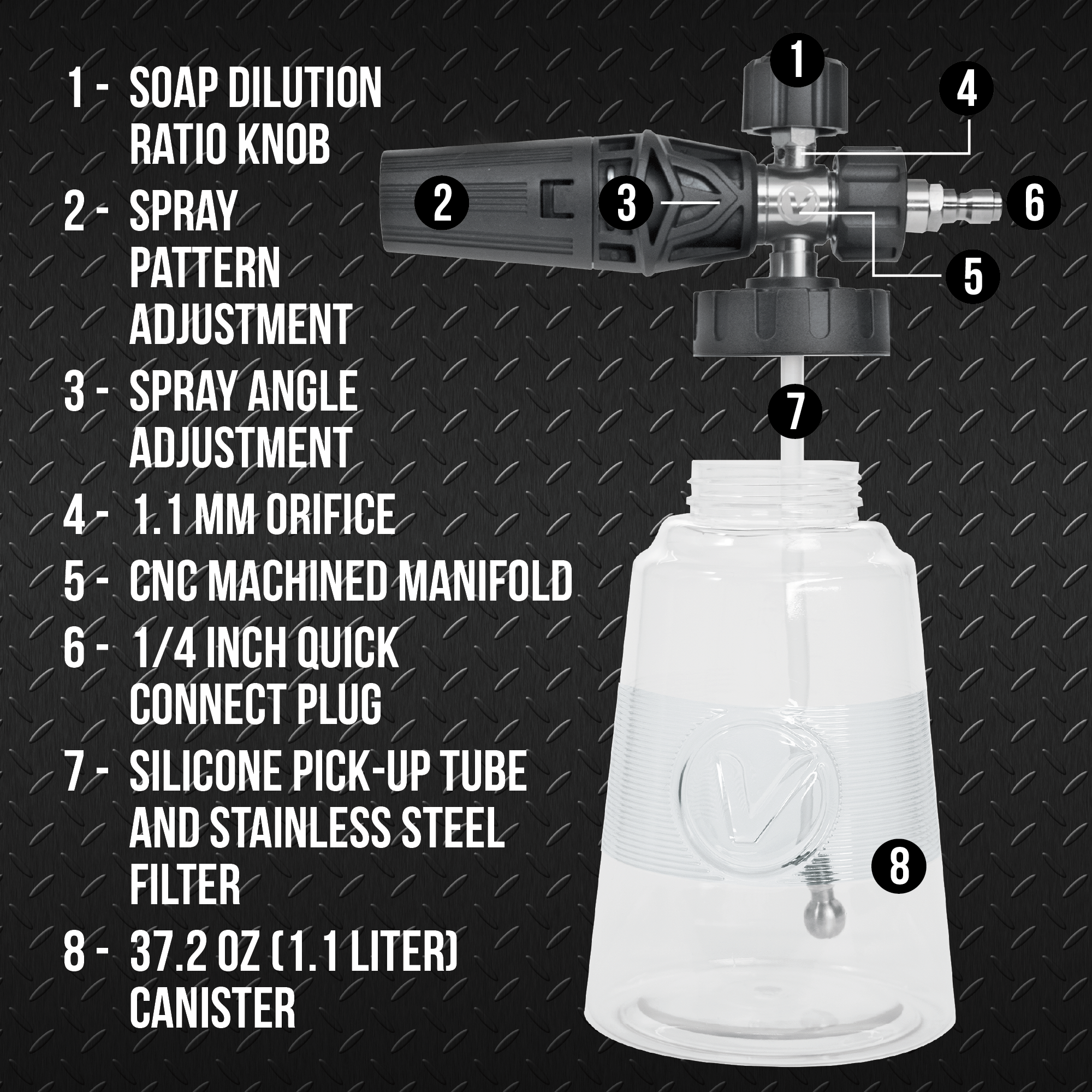 1 - SOAP DILUTION RATIO KNOB

2 - SPRAY PATTERN ADJUSTMENT

3 - SPRAY ANGLE ADJUSTMENT

4 - 1.1 MM ORIFICE

5 - CNC MACHINED MANIFOLD

6 - 1/4 INCH QUICK CONNECT PLUG

7 - SILICONE PICK-UP TUBE AND STAINLESS STEEL FILTER

8 - 37.2 OZ (1.1 LITER) CANISTER

1

4

2

3

6

5

7

8